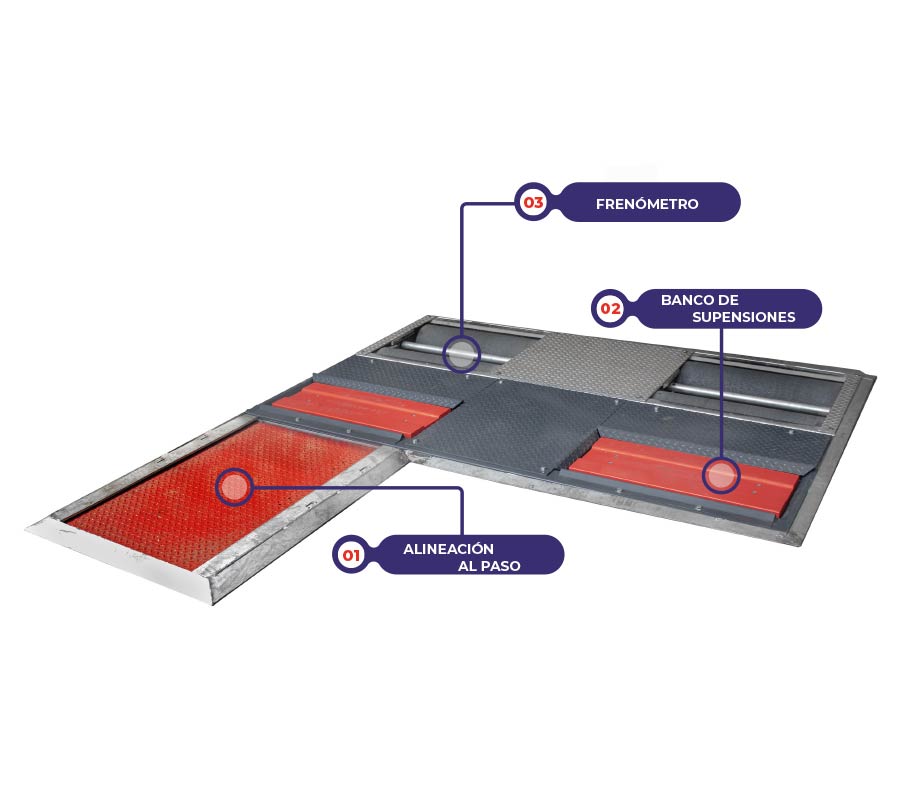 03 FRENÓMETRO

02 BANCO DE SUPENSIONES

01 ALINEACIÓN AL PASO